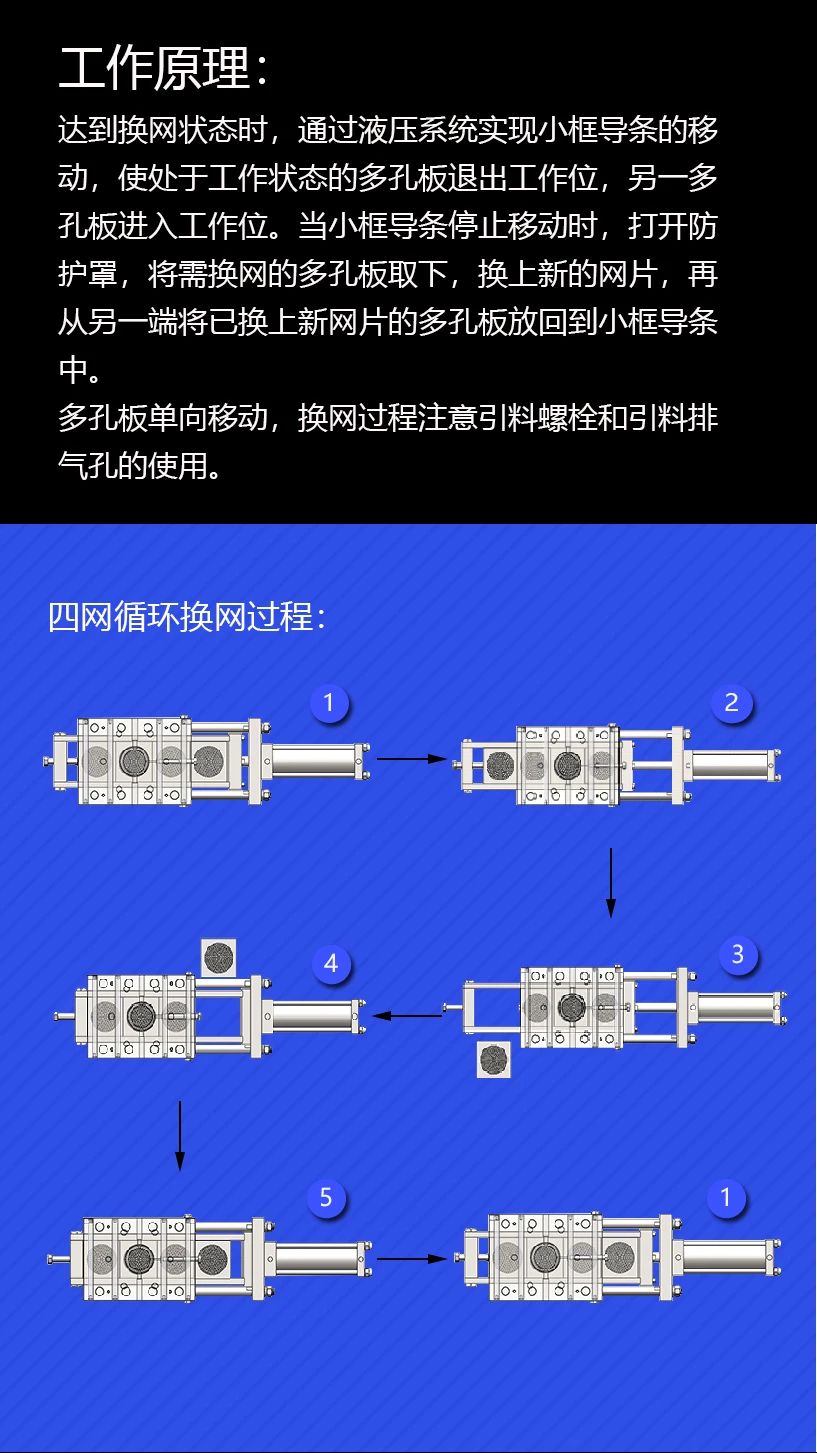 工作原理:

达到换网状态时，通过液压系统实现小框导条的移动，使处于工作状态的多孔板退出工作位，另一多孔板进入工作位。当小框导条停止移动时，打开防护罩，将需换网的多孔板取下，换上新的网片，再从另一端将已换上新网片的多孔板放回到小框导条中。

多孔板单向移动，换网过程注意引料螺栓和引料排气孔的使用。

四网循环换网过程:

1

2

3

4

5

1